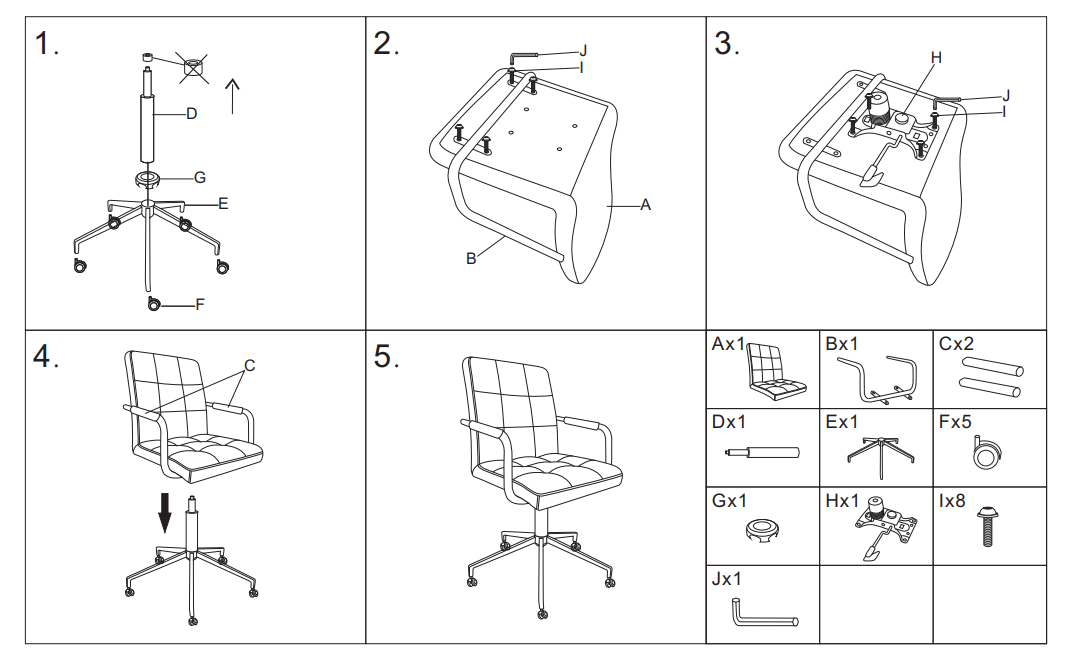 1.

D

G

E

F

2.

J

I

A

B

3.

H

J

I

4.

C

5.

| Ax1 | Bx1 | Cx2 |
|---|---|---|
| Dx1 | Ex1 | Fx5 |
| Gx1 | Hx1 | Ix8 |
| Jx1 | | |